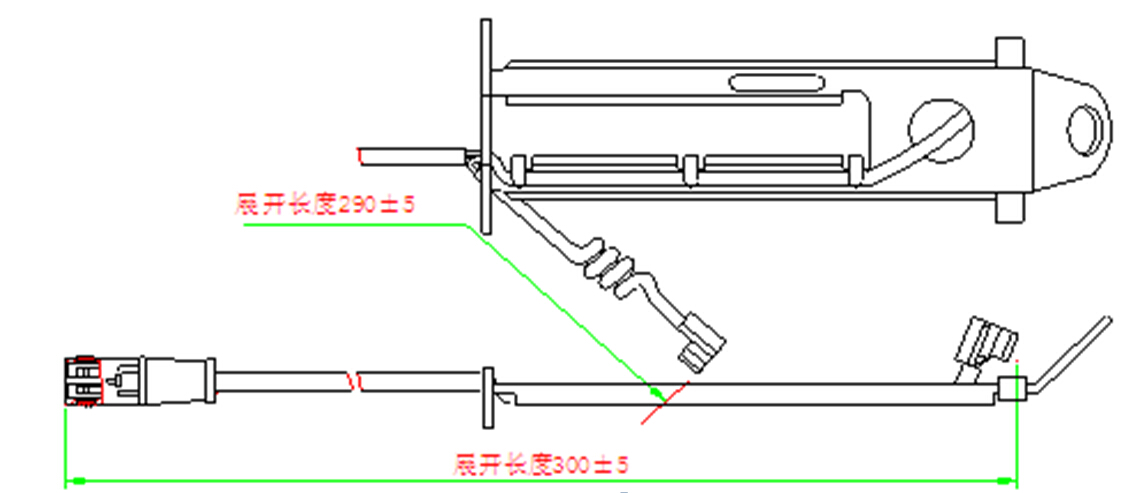 展开长度290±5

展开长度300±5